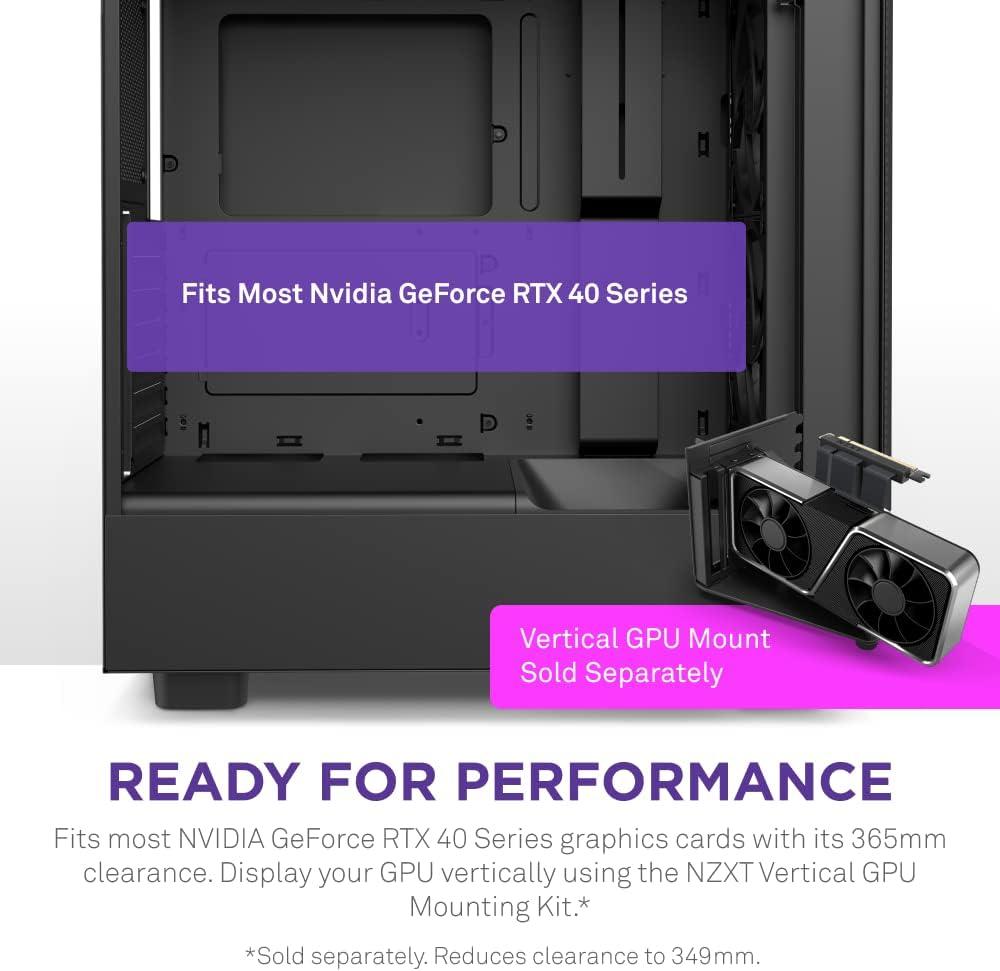 Fits Most Nvidia GeForce RTX 40 Series

Vertical GPU Mount
Sold Separately

READY FOR PERFORMANCE

Fits most NVIDIA GeForce RTX 40 Series graphics cards with its 365mm clearance. Display your GPU vertically using the NZXT Vertical GPU Mounting Kit.*

*Sold separately. Reduces clearance to 349mm.