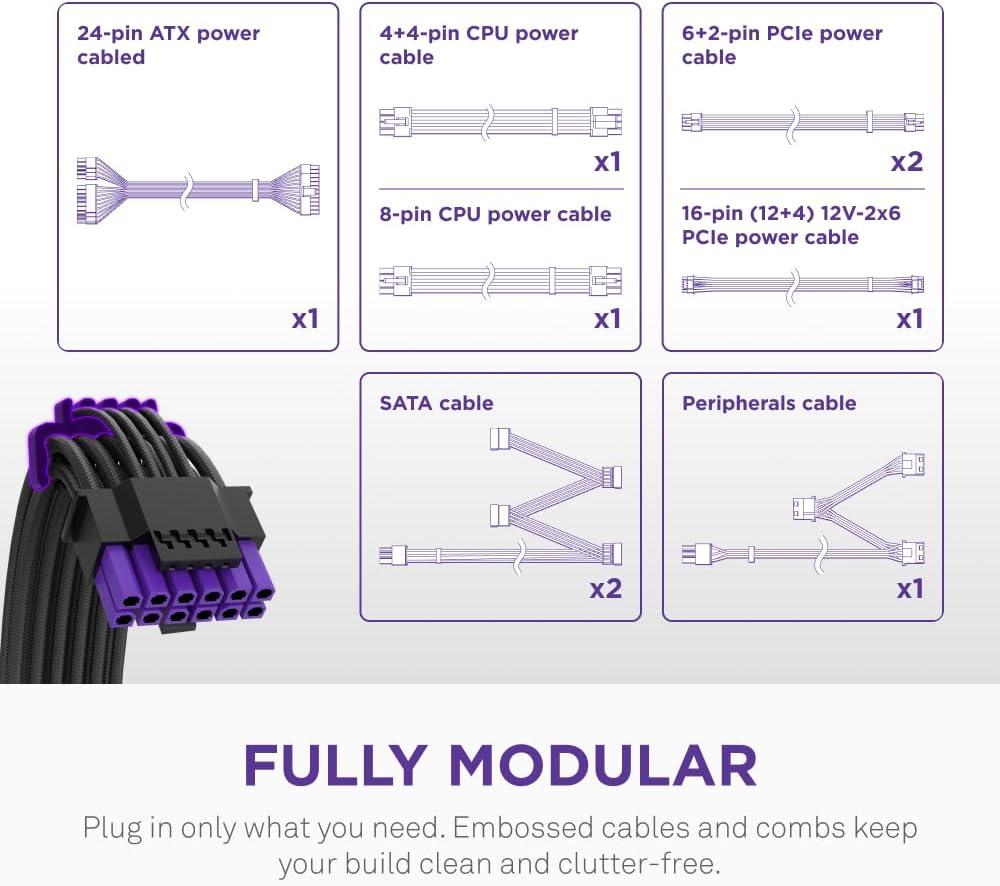 24-pin ATX power cabled

x1

4+4-pin CPU power cable

x1

8-pin CPU power cable

x1

6+2-pin PCIe power cable

x2

16-pin (12+4) 12V-2x6 PCIe power cable

x1

SATA cable

x2

Peripherals cable

x1

FULLY MODULAR

Plug in only what you need. Embossed cables and combs keep your build clean and clutter-free.